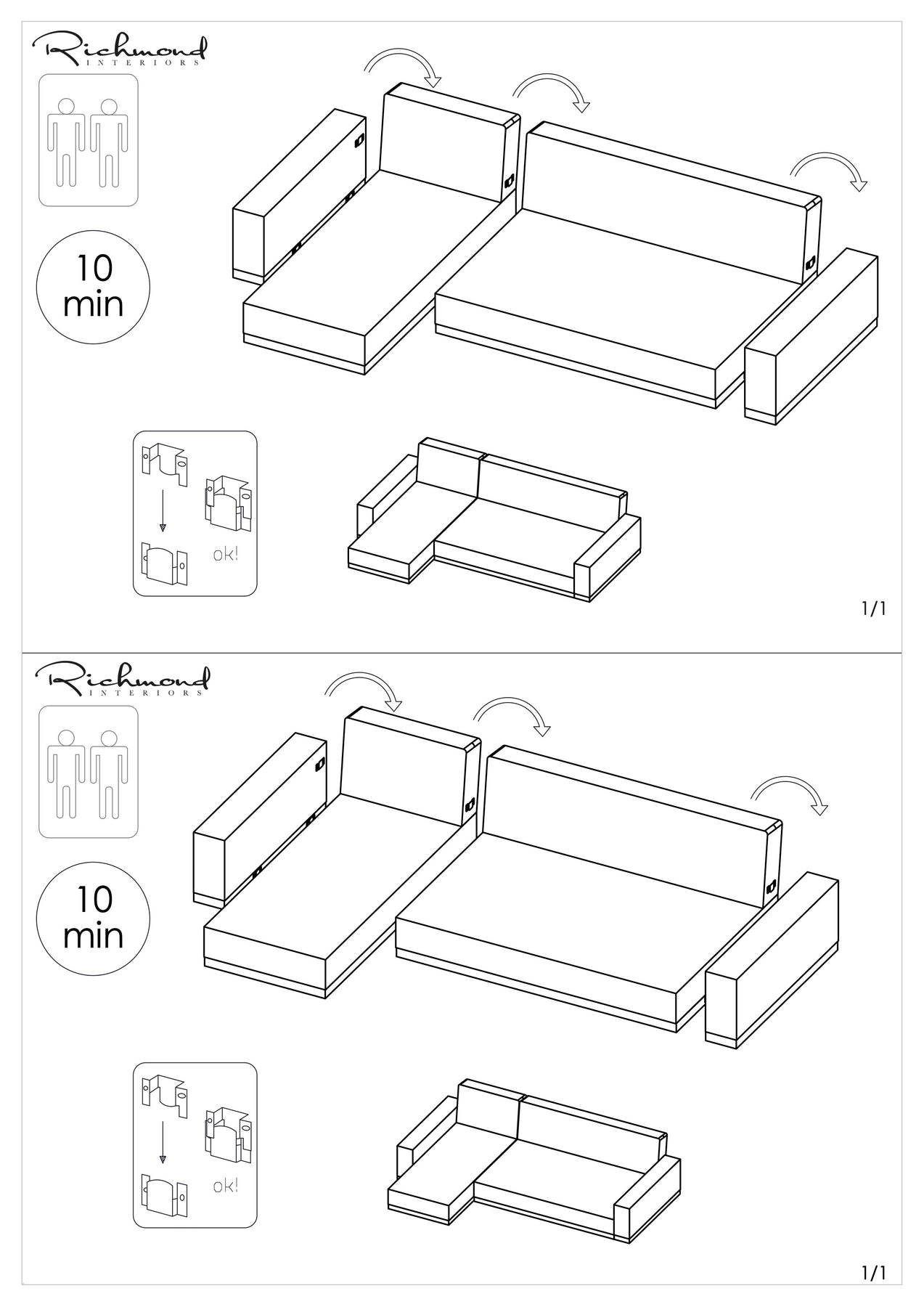 Richmond
INTERIORS

10 min

ok!

1/1

Richmond
INTERIORS

10 min

ok!

1/1